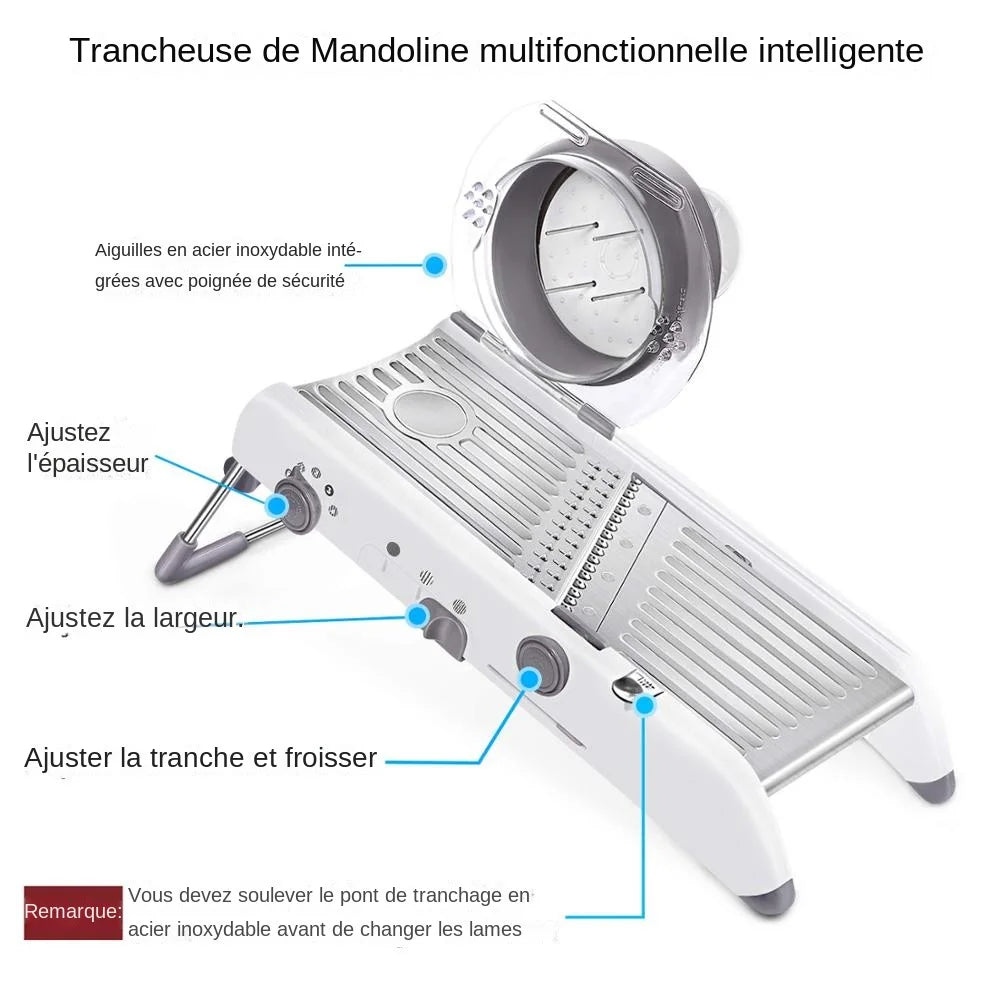 Trancheuse de Mandoline multifonctionnelle intelligente

Aiguilles en acier inoxydable intégrées avec poignée de sécurité

Ajustez l'épaisseur

Ajustez la largeur.

Ajuster la tranche et froisser

Remarque: Vous devez soulever le pont de tranchage en acier inoxydable avant de changer les lames